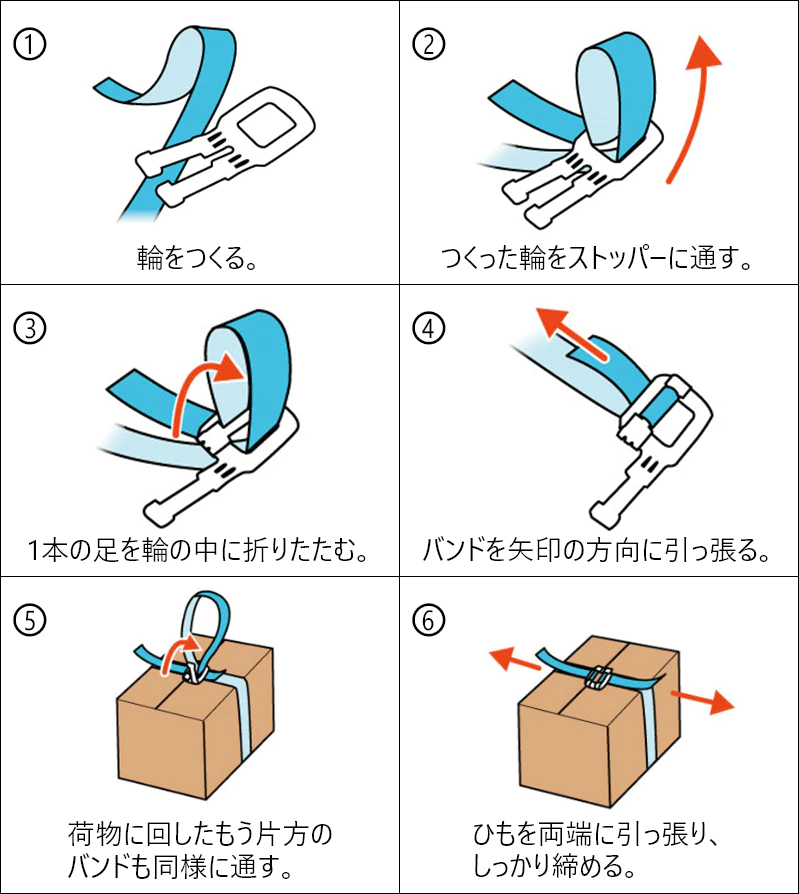 ①

輪をつくる。

②

つくった輪をストッパーに通す。

③

1本の足を輪の中に折りたたむ。

④

バンドを矢印の方向に引っ張る。

⑤

荷物に回したもう片方のバンドも同様に通す。

⑥

ひもを両端に引っ張り、しっかり締める。